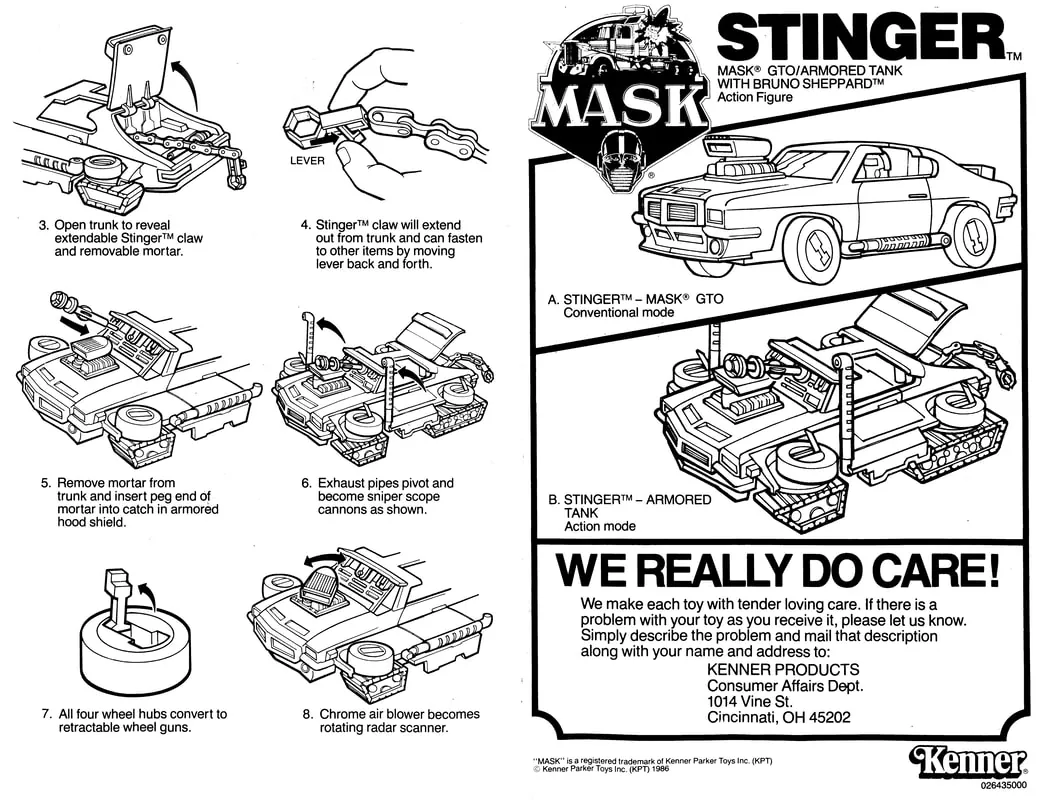 LEVER

3. Open trunk to reveal extendable Stinger™ claw and removable mortar.

4. Stinger™ claw will extend out from trunk and can fasten to other items by moving lever back and forth.

5. Remove mortar from trunk and insert peg end of mortar into catch in armored hood shield.

6. Exhaust pipes pivot and become sniper scope cannons as shown.

7. All four wheel hubs convert to retractable wheel guns.

8. Chrome air blower becomes rotating radar scanner.

MASK

STINGER™

MASK® GTO/ARMORED TANK WITH BRUNO SHEPPARD™
Action Figure

A. STINGER™ – MASK® GTO
Conventional mode

B. STINGER™ – ARMORED TANK
Action mode

WE REALLY DO CARE!

We make each toy with tender loving care. If there is a problem with your toy as you receive it, please let us know. Simply describe the problem and mail that description along with your name and address to:

KENNER PRODUCTS
Consumer Affairs Dept.
1014 Vine St.
Cincinnati, OH 45202

"MASK" is a registered trademark of Kenner Parker Toys Inc. (KPT)
© Kenner Parker Toys Inc. (KPT) 1986

Kenner®
026435000